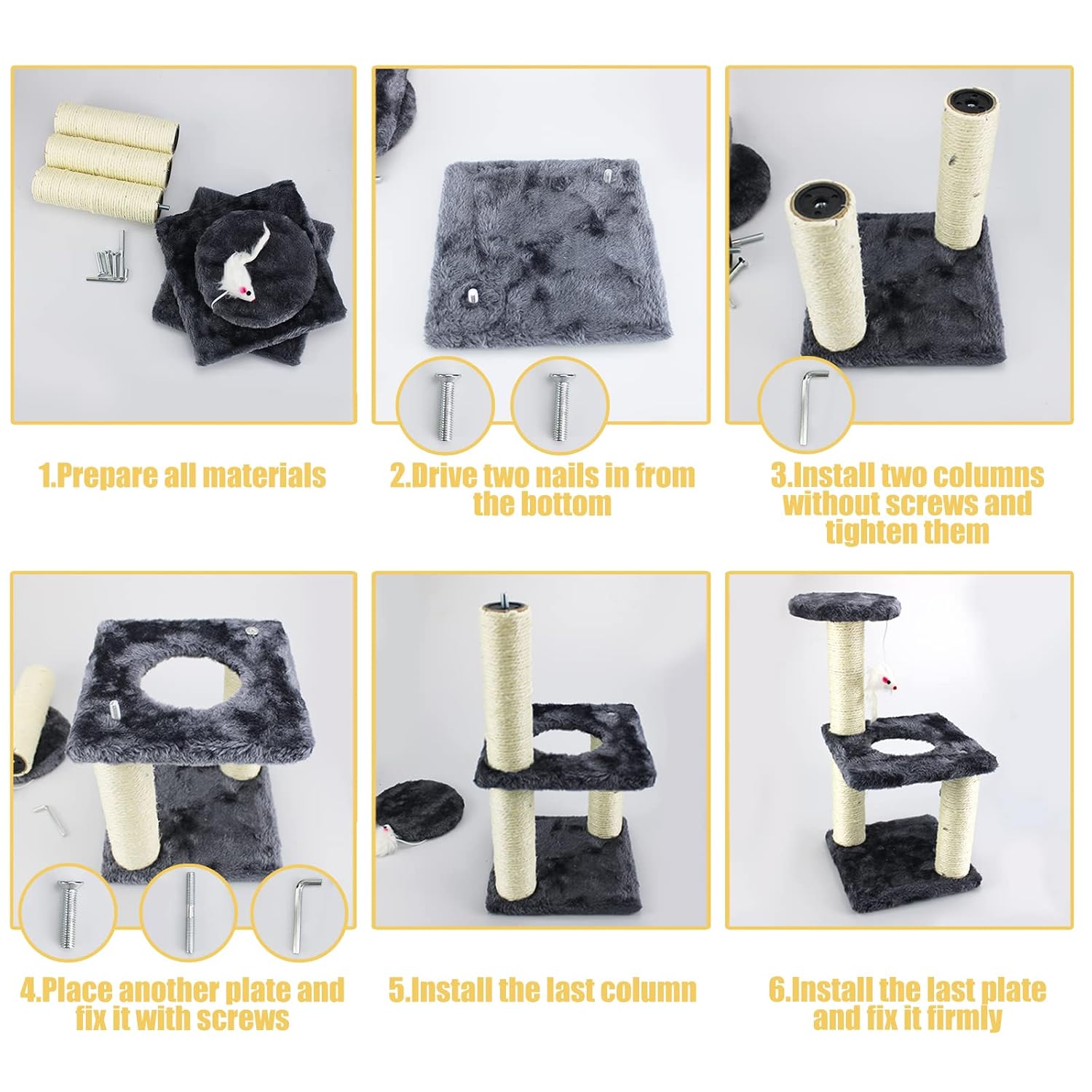 1.Prepare all materials

2.Drive two nails in from the bottom

3.Install two columns without screws and tighten them

4.Place another plate and fix it with screws

5.Install the last column

6.Install the last plate and fix it firmly